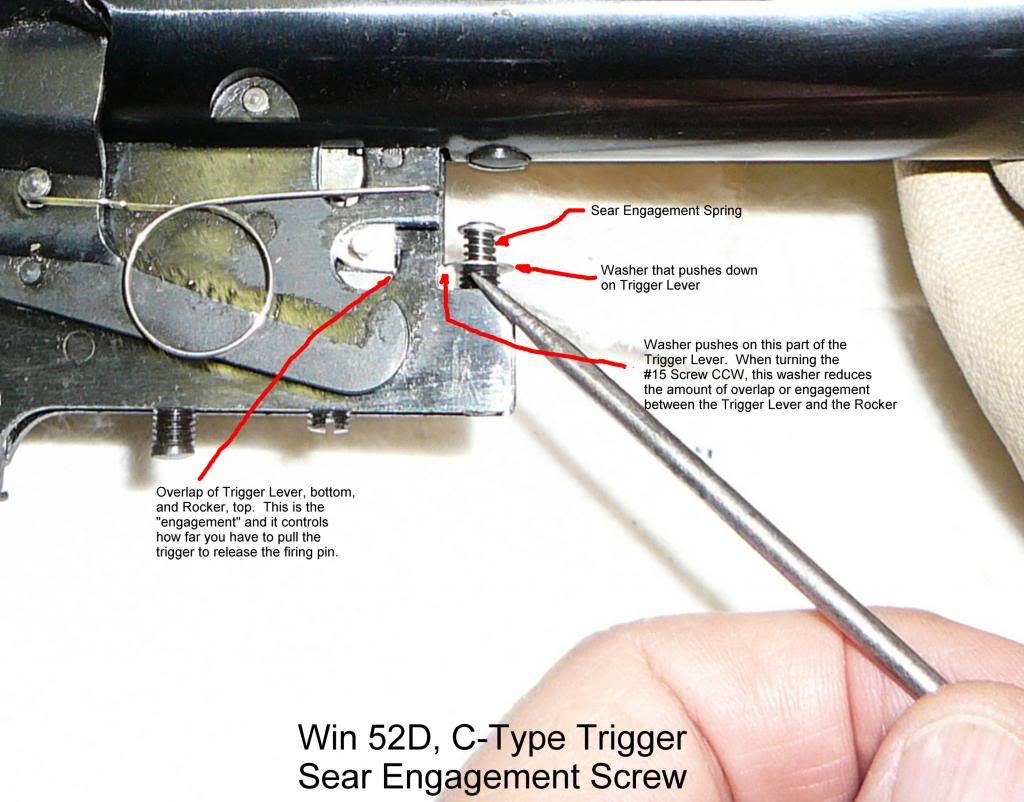 Sear Engagement Spring

Washer that pushes down on Trigger Lever

Washer pushes on this part of the Trigger Lever. When turning the #15 Screw CCW, this washer reduces the amount of overlap or engagement between the Trigger Lever and the Rocker

Overlap of Trigger Lever, bottom, and Rocker, top. This is the "engagement" and it controls how far you have to pull the trigger to release the firing pin.

Win 52D, C-Type Trigger
Sear Engagement Screw